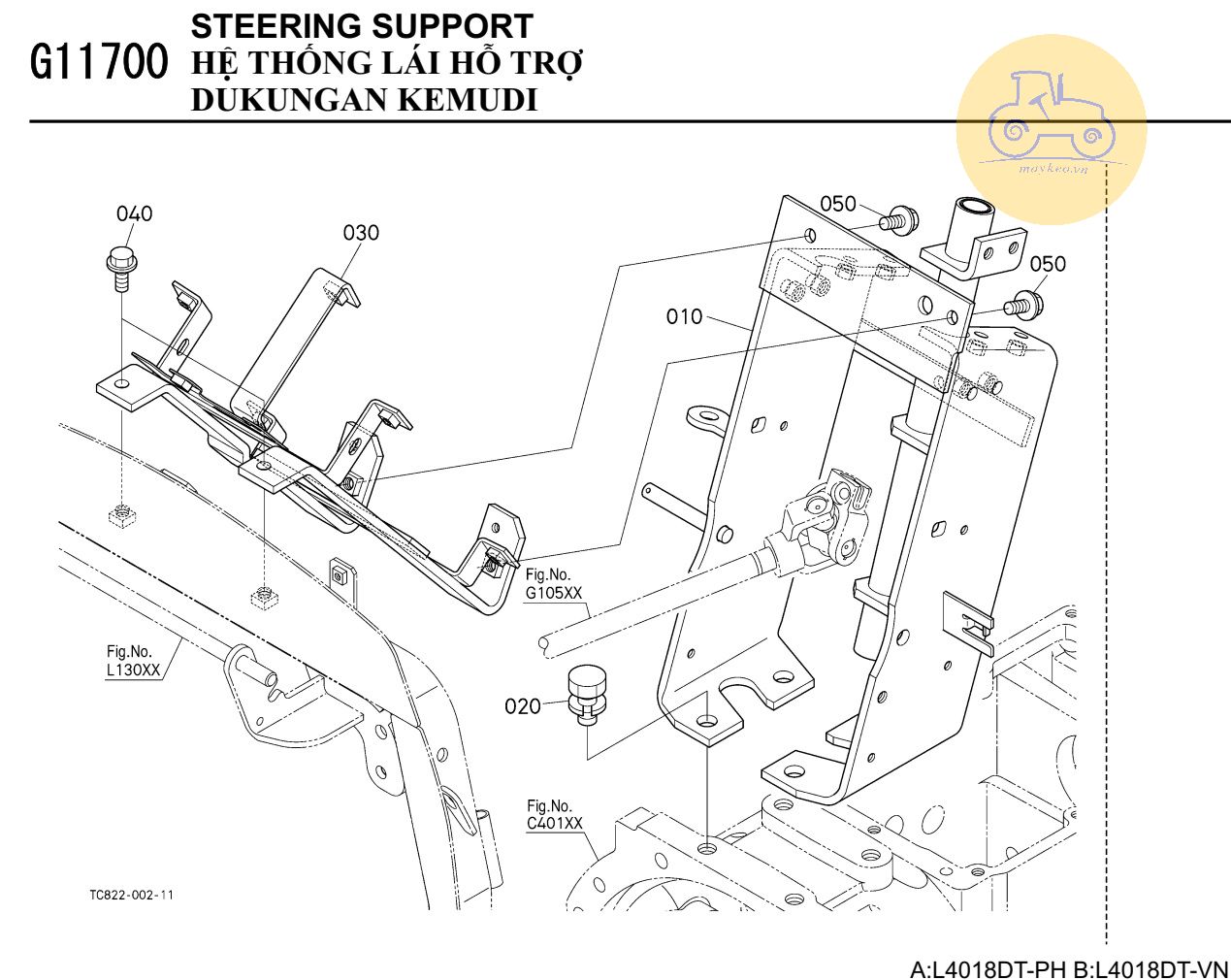 G11700 STEERING SUPPORT
HỆ THỐNG LÁI HỖ TRỢ
DUKUNGAN KEMUDI

maykeo.vn

040
030
050
050
010
Fig.No.
G105XX
Fig.No.
L130XX
020
Fig.No.
C401XX
TC822-002-11

A:L4018DT-PH B:L4018DT-VN